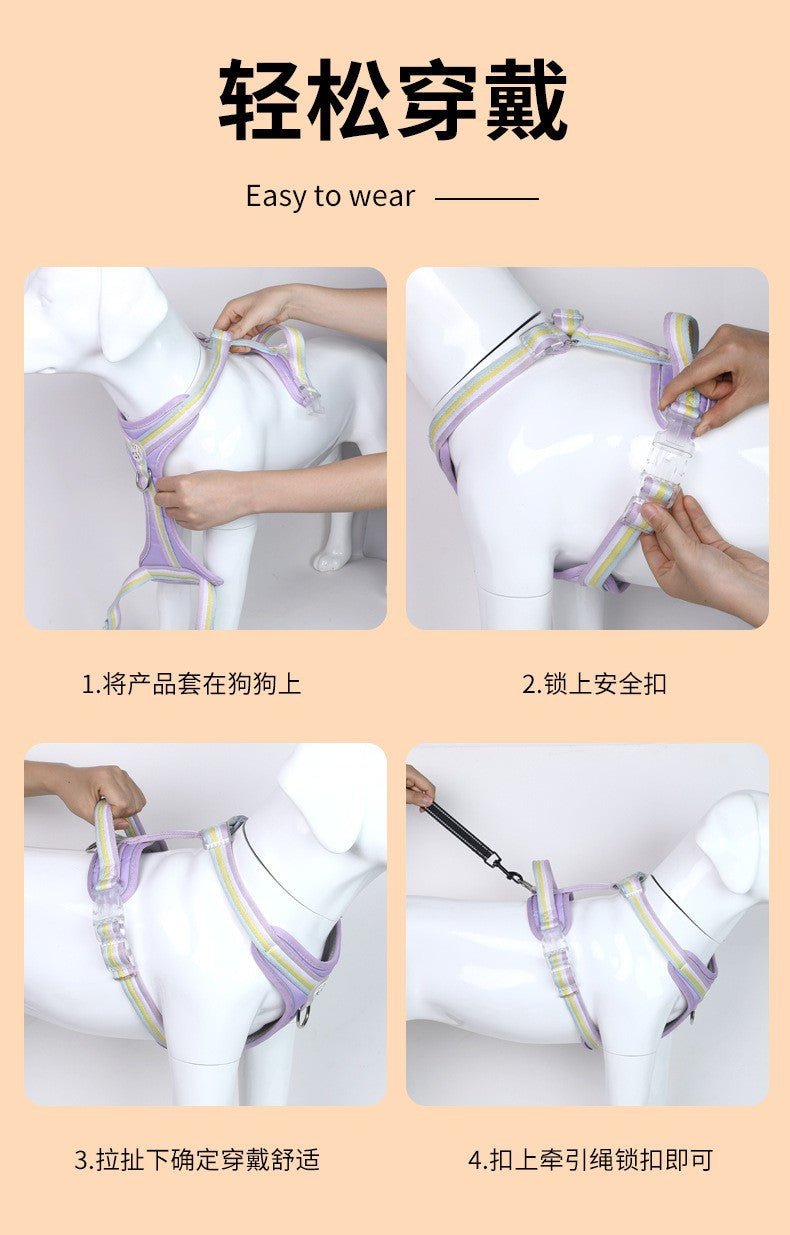 轻松穿戴

Easy to wear

1.将产品套在狗狗上

2.锁上安全扣

3.拉扯下确定穿戴舒适

4.扣上牵引绳锁扣即可