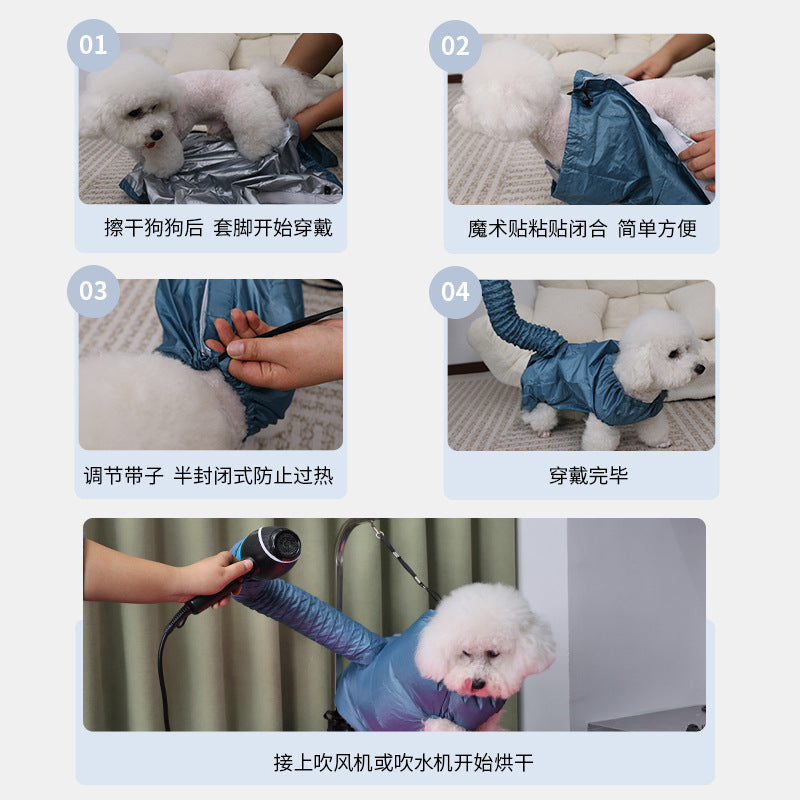 01

擦干狗狗后 套脚开始穿戴

02

魔术贴粘贴闭合 简单方便

03

调节带子 半封闭式防止过热

04

穿戴完毕

接上吹风机或吹水机开始烘干