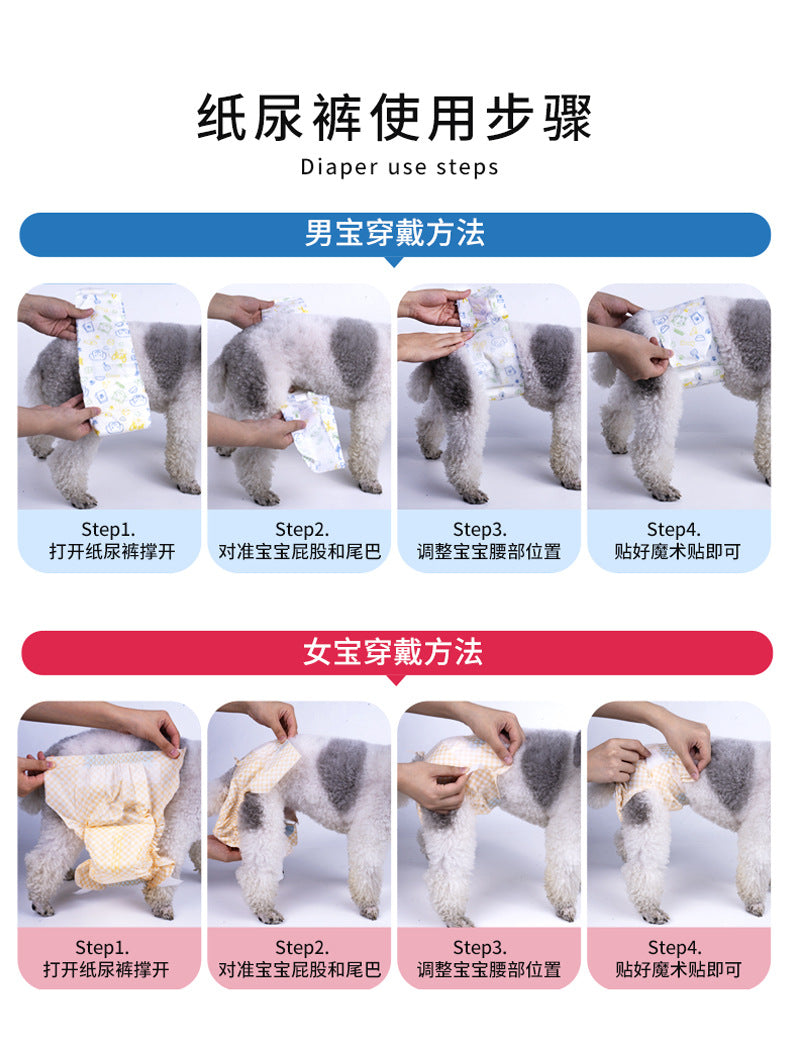 纸尿裤使用步骤
Diaper use steps

男宝穿戴方法

Step1.
打开纸尿裤撑开

Step2.
对准宝宝屁股和尾巴

Step3.
调整宝宝腰部位置

Step4.
贴好魔术贴即可

女宝穿戴方法

Step1.
打开纸尿裤撑开

Step2.
对准宝宝屁股和尾巴

Step3.
调整宝宝腰部位置

Step4.
贴好魔术贴即可