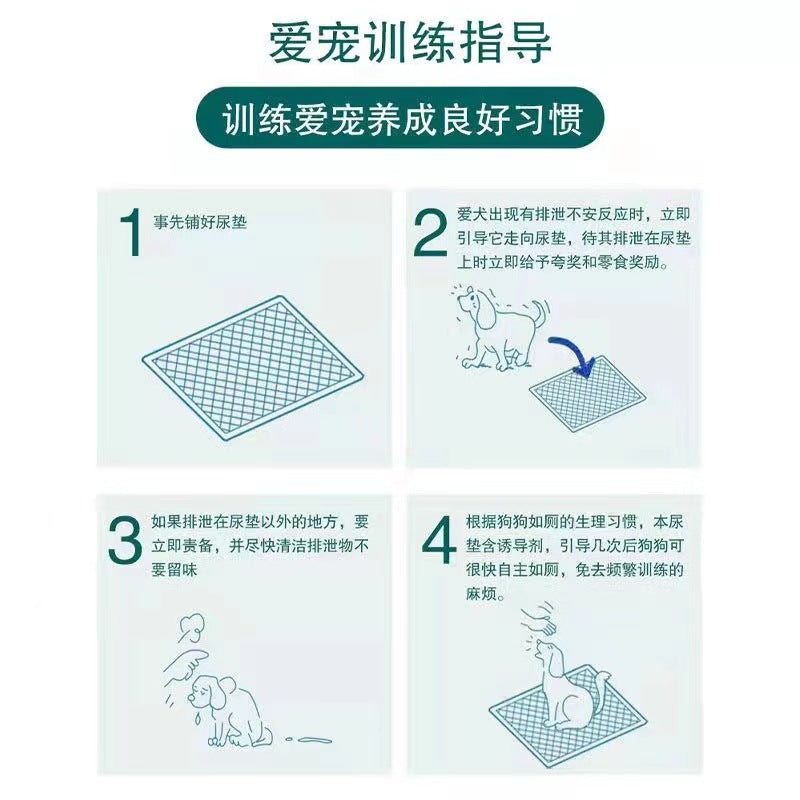 爱宠训练指导

训练爱宠养成良好习惯

1 事先铺好尿垫

2 爱犬出现有排泄不安反应时，立即引导它走向尿垫，待其排泄在尿垫上时立即给予夸奖和零食奖励。

3 如果排泄在尿垫以外的地方，要立即责备，并尽快清洁排泄物不要留味

4 根据狗狗如厕的生理习惯，本尿垫含诱导剂，引导几次后狗狗可很快自主如厕，免去频繁训练的麻烦。