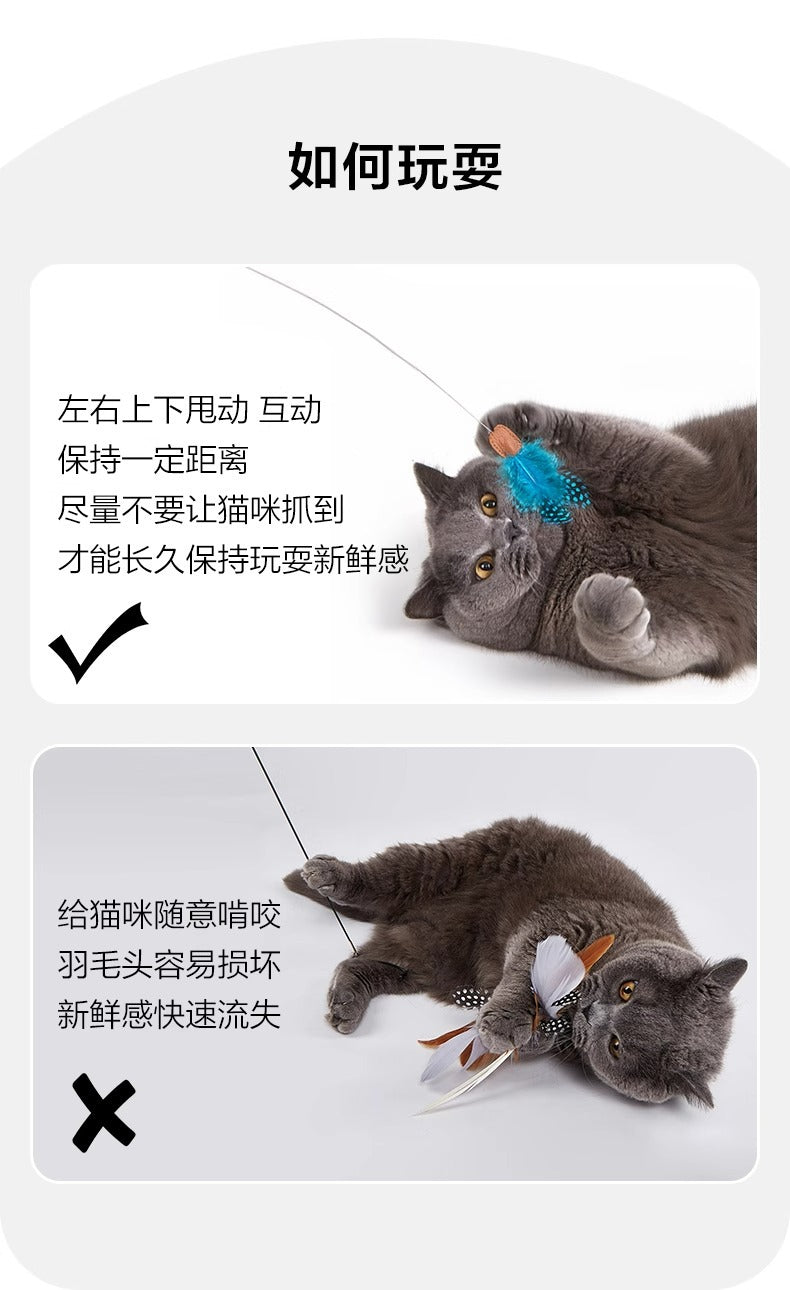 如何玩耍

左右上下甩动 互动
保持一定距离
尽量不要让猫咪抓到
才能长久保持玩耍新鲜感

✓

给猫咪随意啃咬
羽毛头容易损坏
新鲜感快速流失

✗