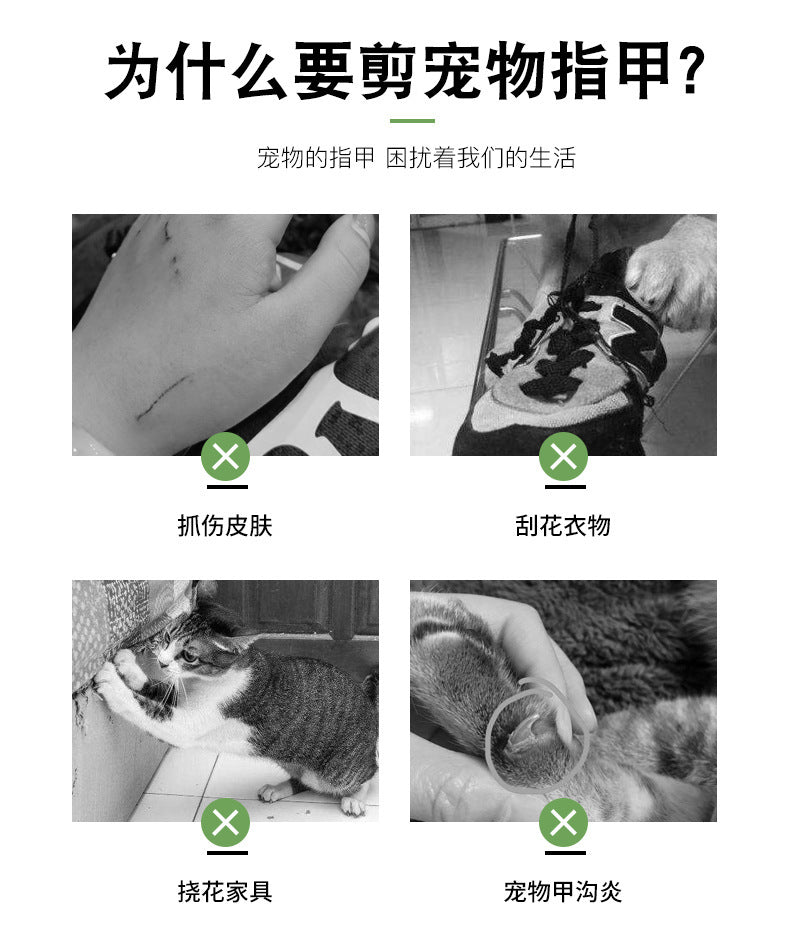 为什么要剪宠物指甲？

宠物的指甲 困扰着我们的生活

抓伤皮肤

刮花衣物

挠花家具

宠物甲沟炎