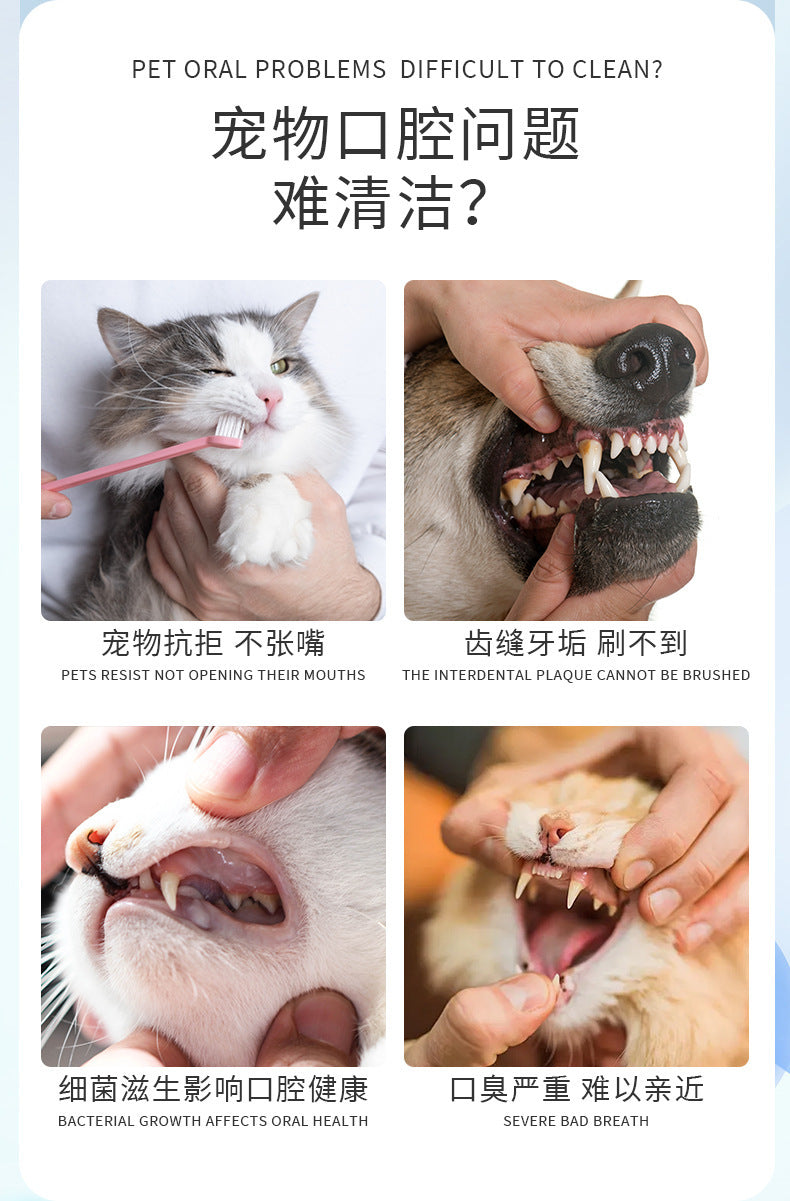 PET ORAL PROBLEMS DIFFICULT TO CLEAN?

宠物口腔问题
难清洁?

宠物抗拒 不张嘴
PETS RESIST NOT OPENING THEIR MOUTHS

齿缝牙垢 刷不到
THE INTERDENTAL PLAQUE CANNOT BE BRUSHED

细菌滋生影响口腔健康
BACTERIAL GROWTH AFFECTS ORAL HEALTH

口臭严重 难以亲近
SEVERE BAD BREATH