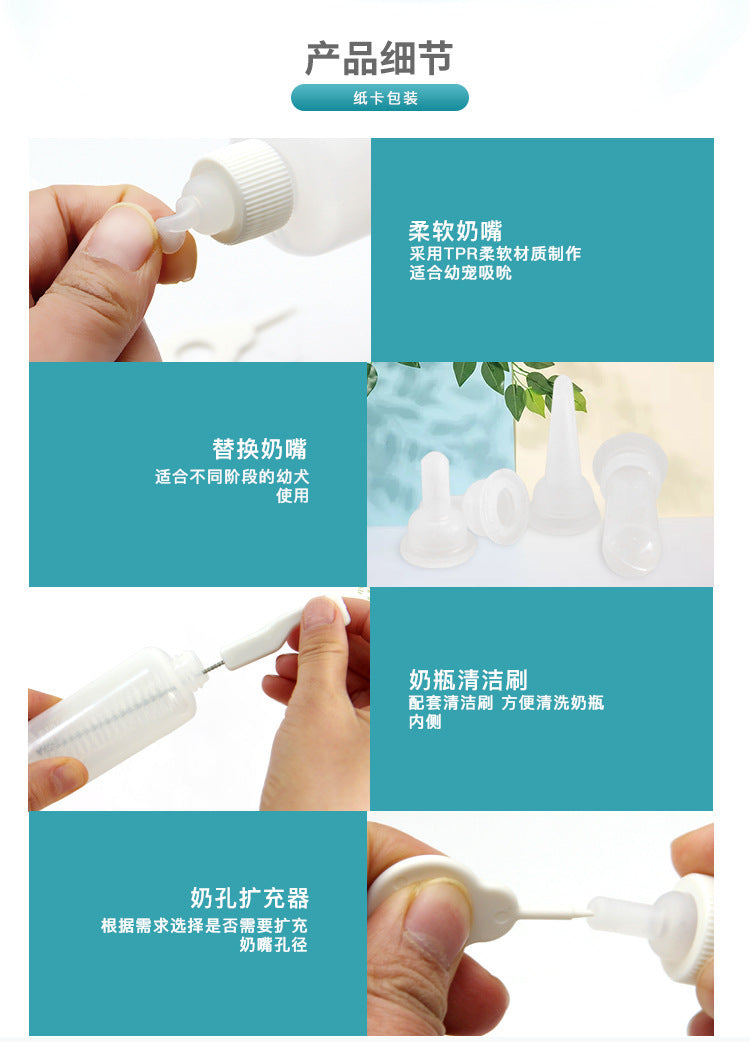 产品细节

纸卡包装

柔软奶嘴
采用TPR柔软材质制作
适合幼宠吸吮

替换奶嘴
适合不同阶段的幼犬
使用

奶瓶清洁刷
配套清洁刷 方便清洗奶瓶
内侧

奶孔扩充器
根据需求选择是否需要扩充
奶嘴孔径